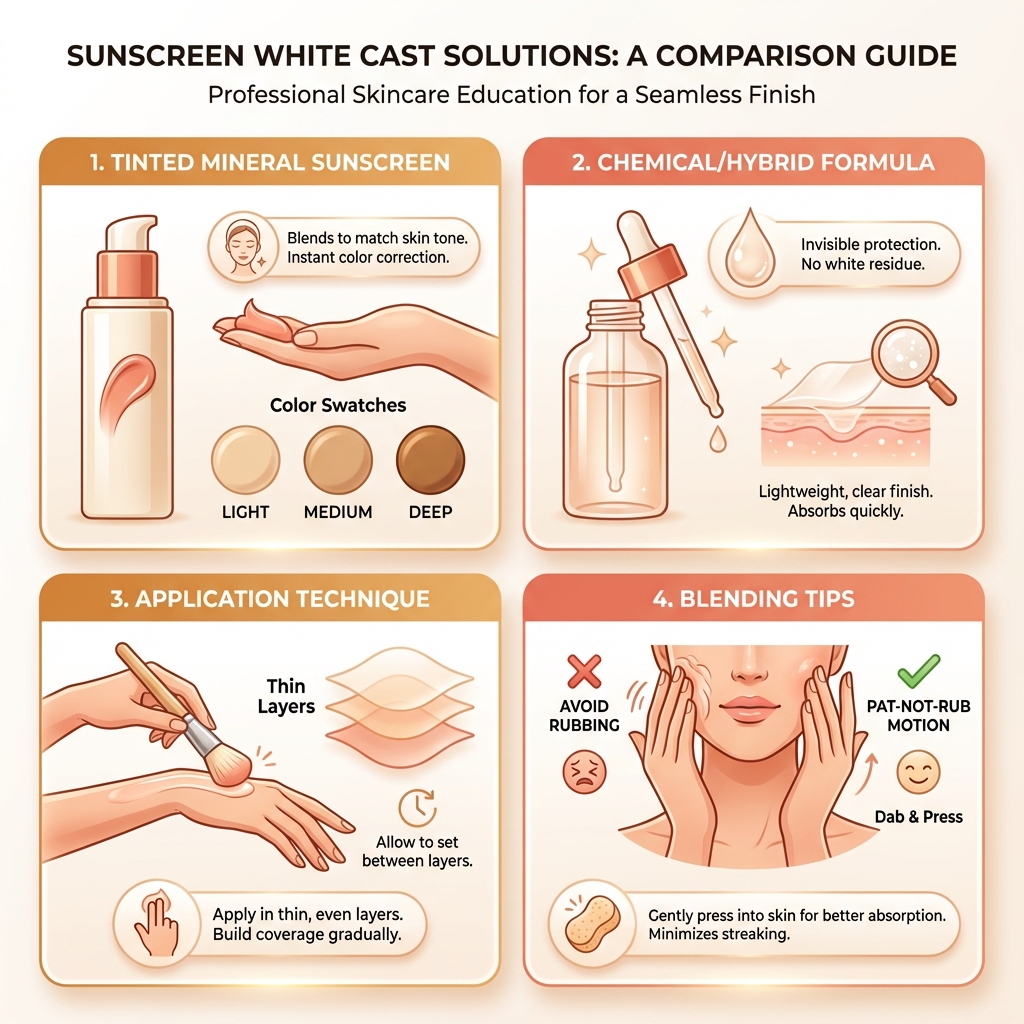 SUNSCREEN WHITE CAST SOLUTIONS: A COMPARISON GUIDE
Professional Skincare Education for a Seamless Finish

1. TINTED MINERAL SUNSCREEN

Blends to match skin tone. Instant color correction.

Color Swatches

LIGHT
MEDIUM
DEEP

2. CHEMICAL/HYBRID FORMULA

Invisible protection. No white residue.

Lightweight, clear finish. Absorbs quickly.

3. APPLICATION TECHNIQUE

Thin Layers

Allow to set between layers.

Apply in thin, even layers. Build coverage gradually.

4. BLENDING TIPS

AVOID RUBBING

PAT-NOT-RUB MOTION

Dab & Press

Gently press into skin for better absorption. Minimizes streaking.